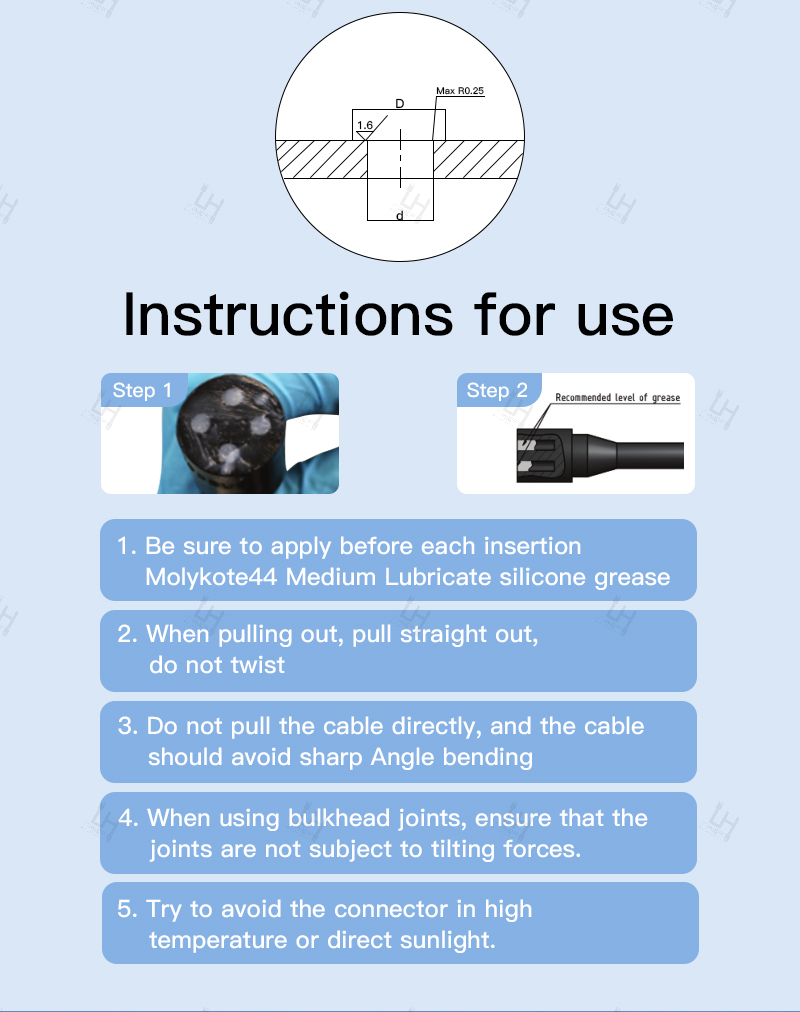 Max R0.25
D
1.6
d

Instructions for use

Step 1

Step 2
Recommended level of grease

1. Be sure to apply before each insertion Molykote44 Medium Lubricate silicone grease

2. When pulling out, pull straight out, do not twist

3. Do not pull the cable directly, and the cable should avoid sharp Angle bending

4. When using bulkhead joints, ensure that the joints are not subject to tilting forces.

5. Try to avoid the connector in high temperature or direct sunlight.